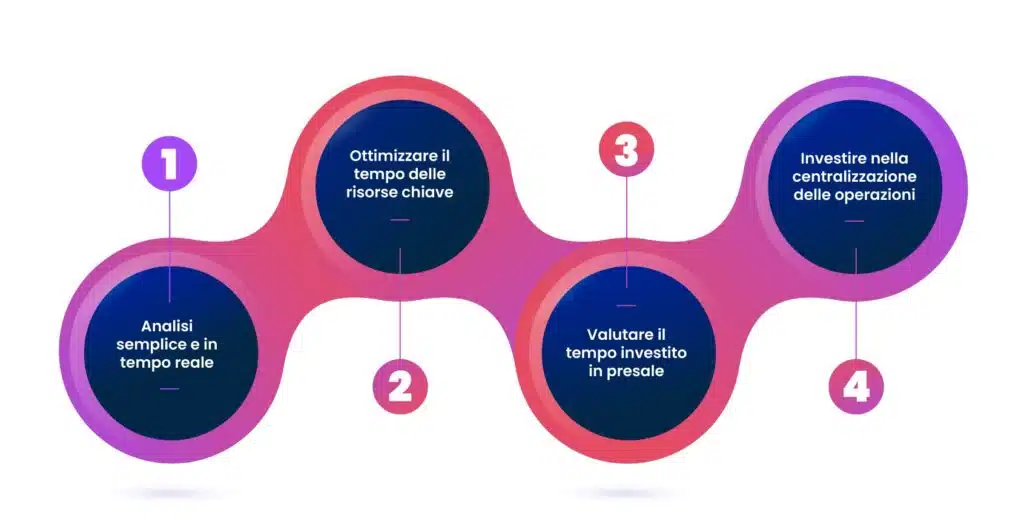 1

Analisi semplice e in tempo reale

Ottimizzare il tempo delle risorse chiave

2

3

Valutare il tempo investito in presale

Investire nella centralizzazione delle operazioni

4